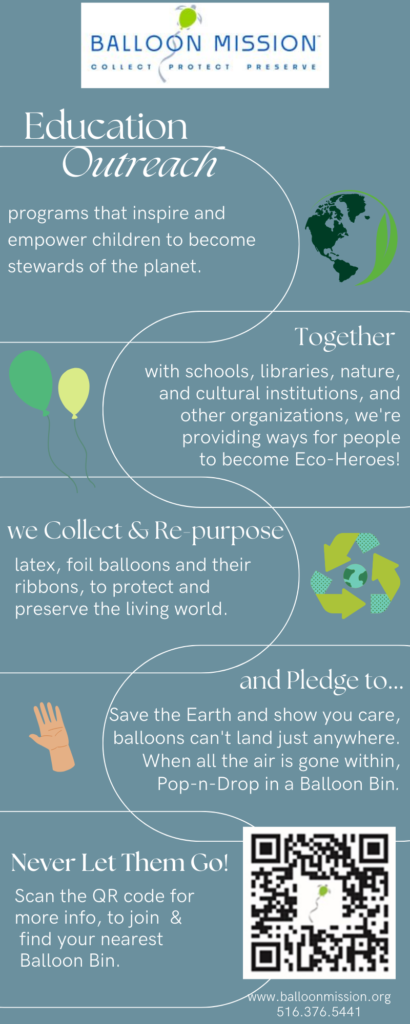 BALLOON MISSION
COLLECT PROTECT PRESERVE

Education
Outreach

programs that inspire and empower children to become stewards of the planet.

Together

with schools, libraries, nature, and cultural institutions, and other organizations, we're providing ways for people to become Eco-Heroes!

we Collect & Re-purpose

latex, foil balloons and their ribbons, to protect and preserve the living world.

and Pledge to...

Save the Earth and show you care, balloons can't land just anywhere. When all the air is gone within, Pop-n-Drop in a Balloon Bin.

Never Let Them Go!

Scan the QR code for more info, to join & find your nearest Balloon Bin.

www.balloonmission.org
516.376.5441